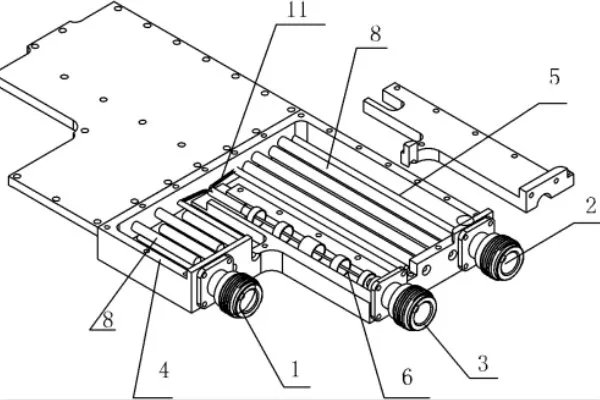 11
8
5
2
8
4
1
6
3