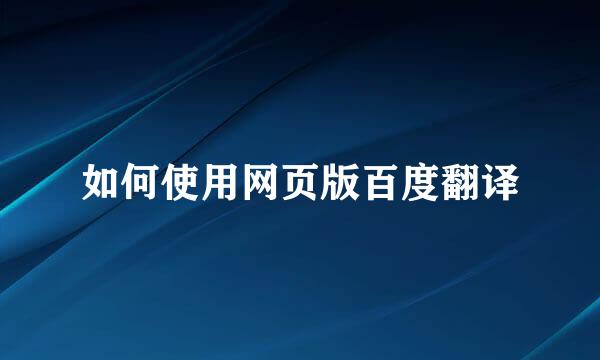 如何使用网页版百度翻译