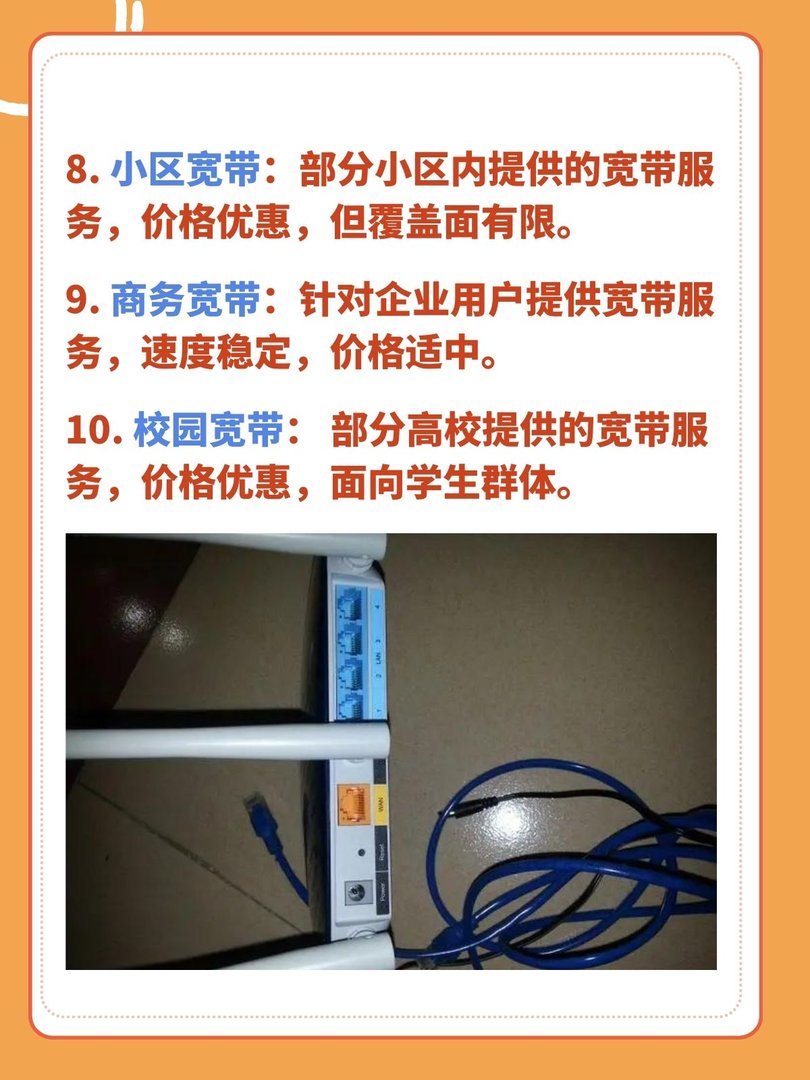 8. 小区宽带：部分小区内提供的宽带服务，价格优惠，但覆盖面有限。

9. 商务宽带：针对企业用户提供宽带服务，速度稳定，价格适中。

10. 校园宽带： 部分高校提供的宽带服务，价格优惠，面向学生群体。

4

3

LAN

2

1

WAN

Reset

Power